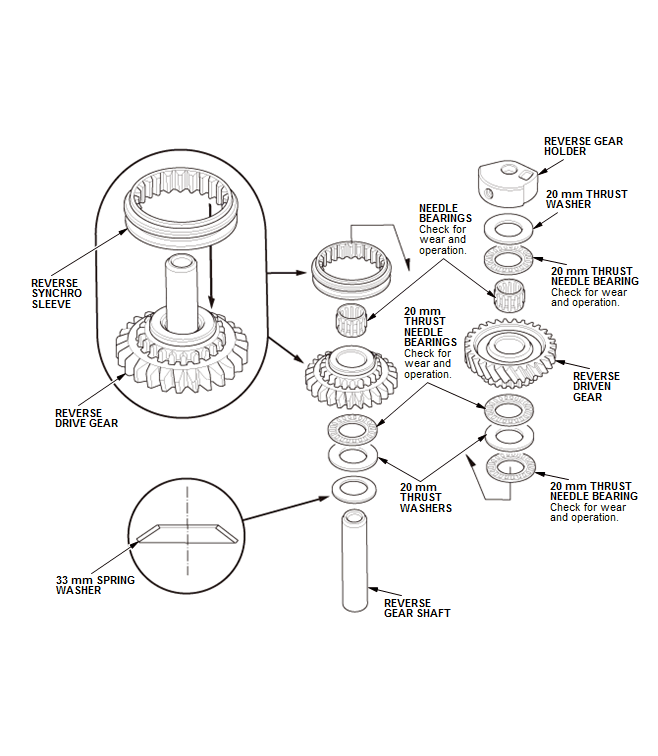 REVERSE GEAR HOLDER

20 mm THRUST WASHER

NEEDLE BEARINGS
Check for wear and operation.

20 mm THRUST NEEDLE BEARING
Check for wear and operation.

REVERSE SYNCHRO SLEEVE

20 mm THRUST NEEDLE BEARINGS
Check for wear and operation.

REVERSE DRIVEN GEAR

REVERSE DRIVE GEAR

20 mm THRUST WASHERS

20 mm THRUST NEEDLE BEARING
Check for wear and operation.

33 mm SPRING WASHER

REVERSE GEAR SHAFT